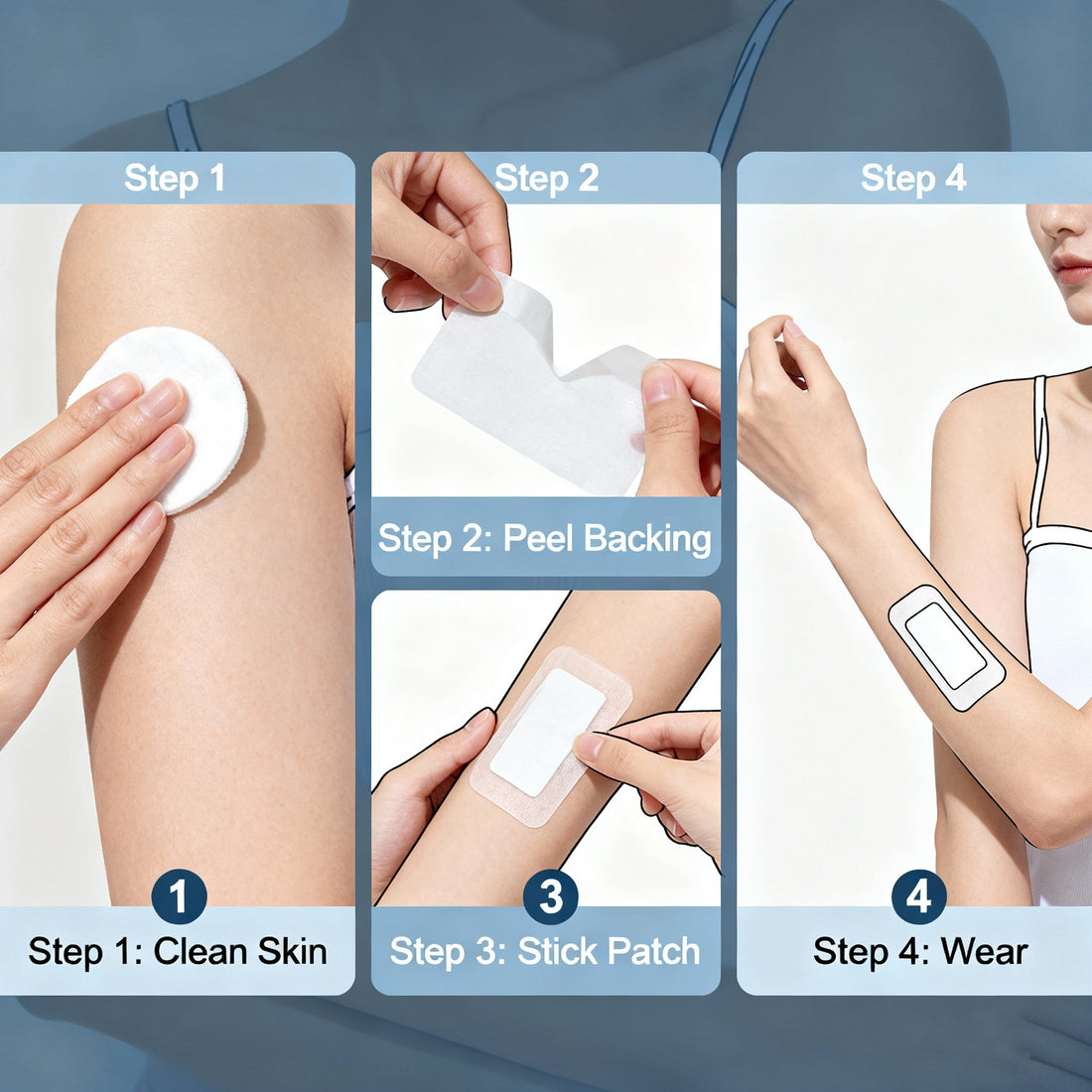 Step 1

1

Step 1: Clean Skin

Step 2

Step 2: Peel Backing

3

Step 3: Stick Patch

Step 4

4

Step 4: Wear